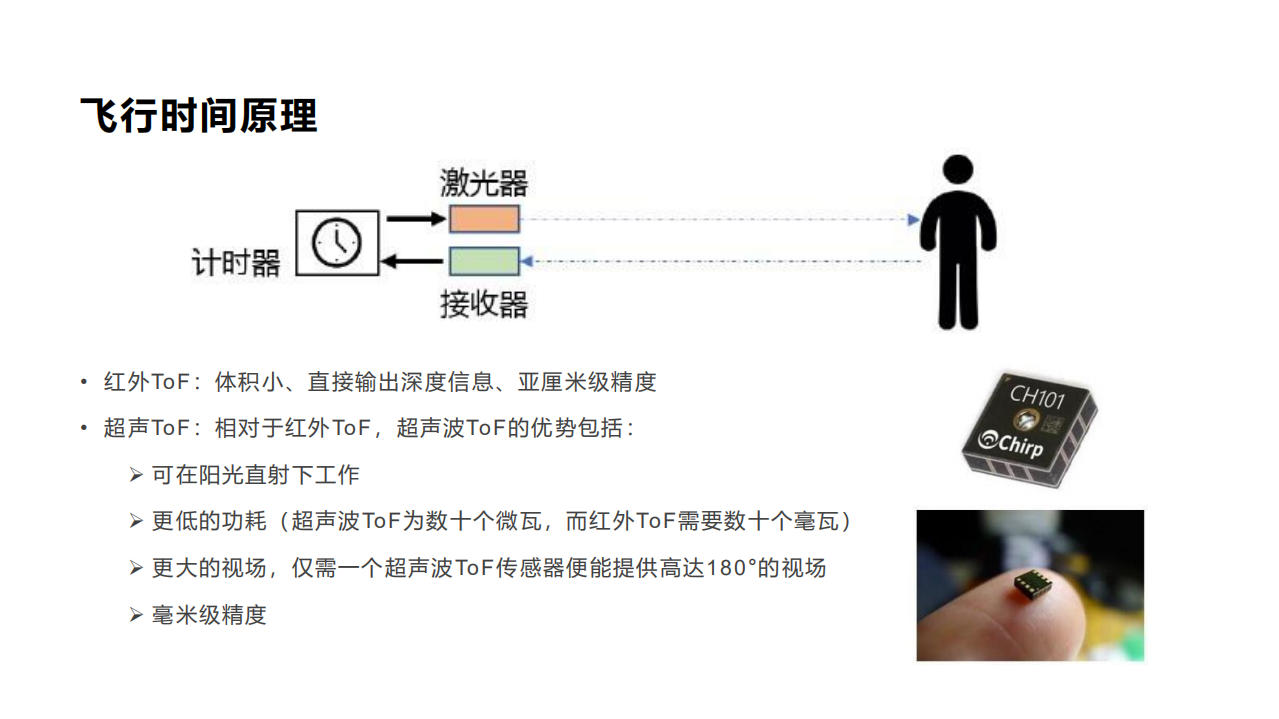 飞行时间原理

激光器

计时器

接收器

• 红外ToF：体积小、直接输出深度信息、亚厘米级精度
• 超声ToF：相对于红外ToF，超声波ToF的优势包括：
➢ 可在阳光直射下工作
➢ 更低的功耗（超声波ToF为数十个微瓦，而红外ToF需要数十个毫瓦）
➢ 更大的视场，仅需一个超声波ToF传感器便能提供高达180°的视场
➢ 毫米级精度

CH101

Chirp