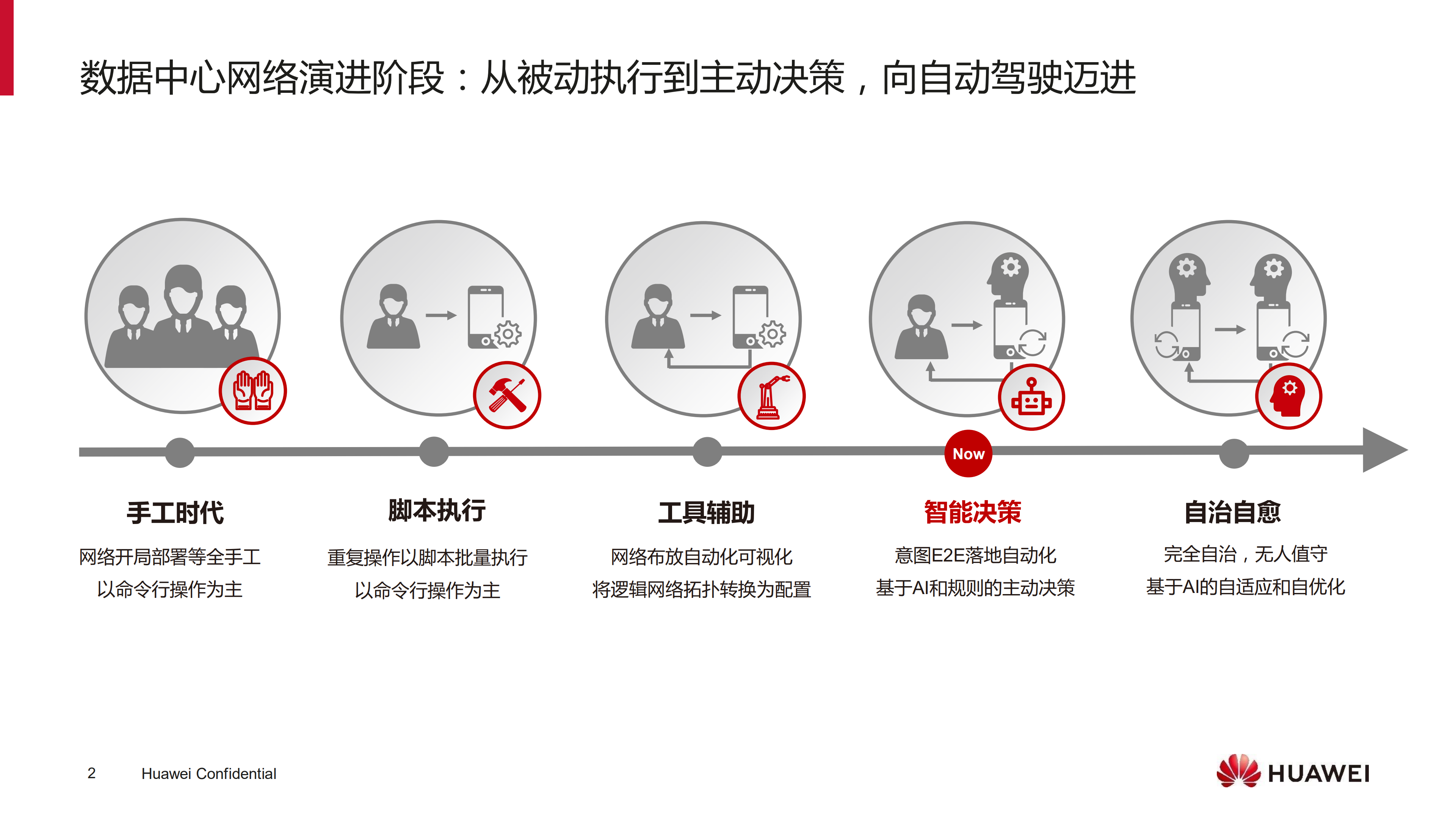 数据中心网络演进阶段：从被动执行到主动决策，向自动驾驶迈进

Now

手工时代

网络开局部署等全手工
以命令行操作为主

脚本执行

重复操作以脚本批量执行
以命令行操作为主

工具辅助

网络布放自动化可视化
将逻辑网络拓扑转换为配置

智能决策

意图E2E落地自动化
基于AI和规则的主动决策

自治自愈

完全自治，无人值守
基于AI的自适应和自优化

2 Huawei Confidential

HUAWEI