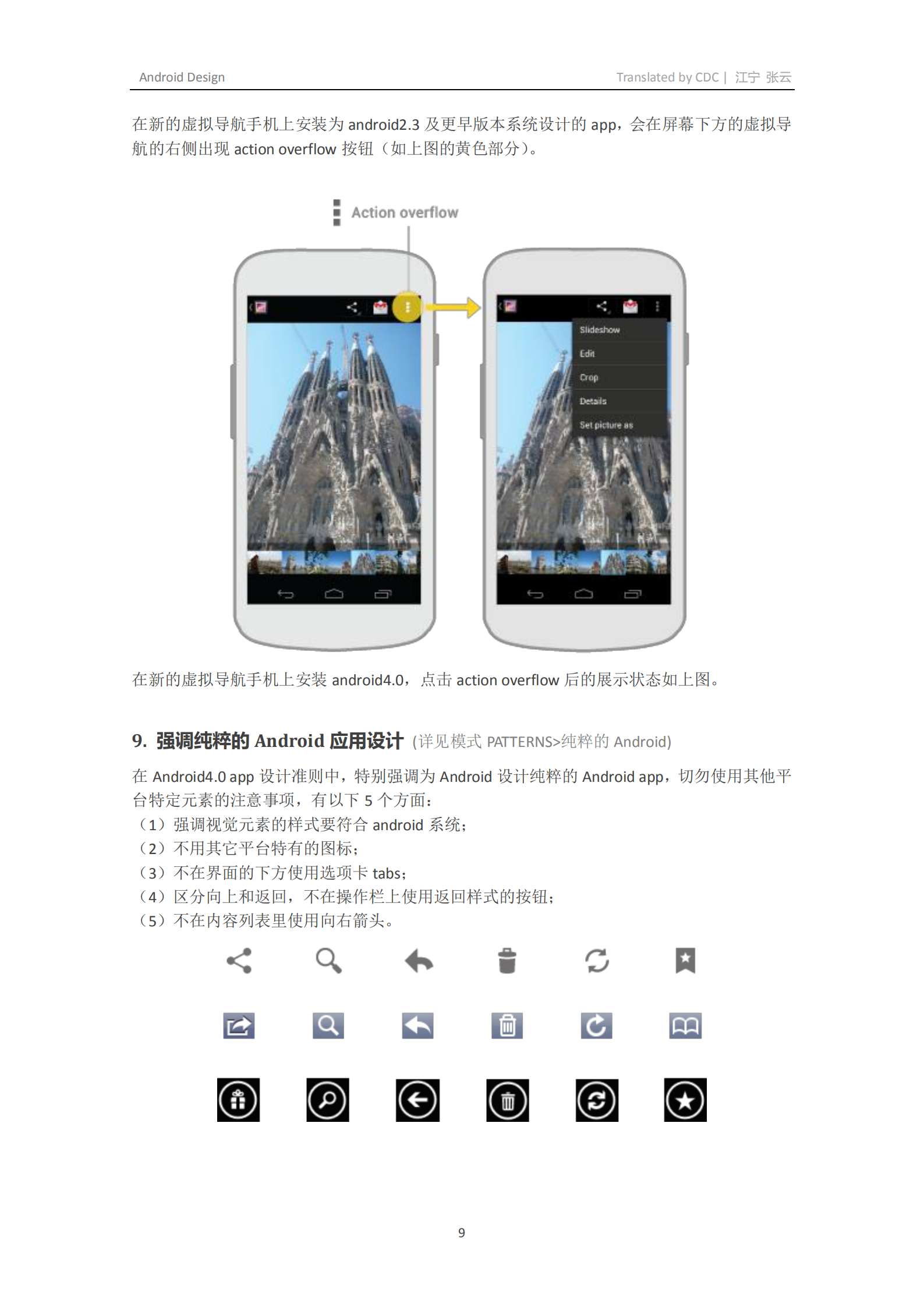 Android Design

Translated by CDC | 江宁 张云

在新的虚拟导航手机上安装为 android2.3 及更早版本系统设计的 app，会在屏幕下方的虚拟导航的右侧出现 action overflow 按钮（如上图的黄色部分）。

Action overflow

Slideshow
Edit
Crop
Details
Set picture as

在新的虚拟导航手机上安装 android4.0，点击 action overflow 后的展示状态如上图。

9. 强调纯粹的 Android 应用设计 (详见模式 PATTERNS>纯粹的 Android)

在 Android4.0 app 设计准则中，特别强调为 Android 设计纯粹的 Android app，切勿使用其他平台特定元素的注意事项，有以下 5 个方面：
（1）强调视觉元素的样式要符合 android 系统；
（2）不用其它平台特有的图标；
（3）不在界面的下方使用选项卡 tabs；
（4）区分向上和返回，不在操作栏上使用返回样式的按钮；
（5）不在内容列表里使用向右箭头。

9