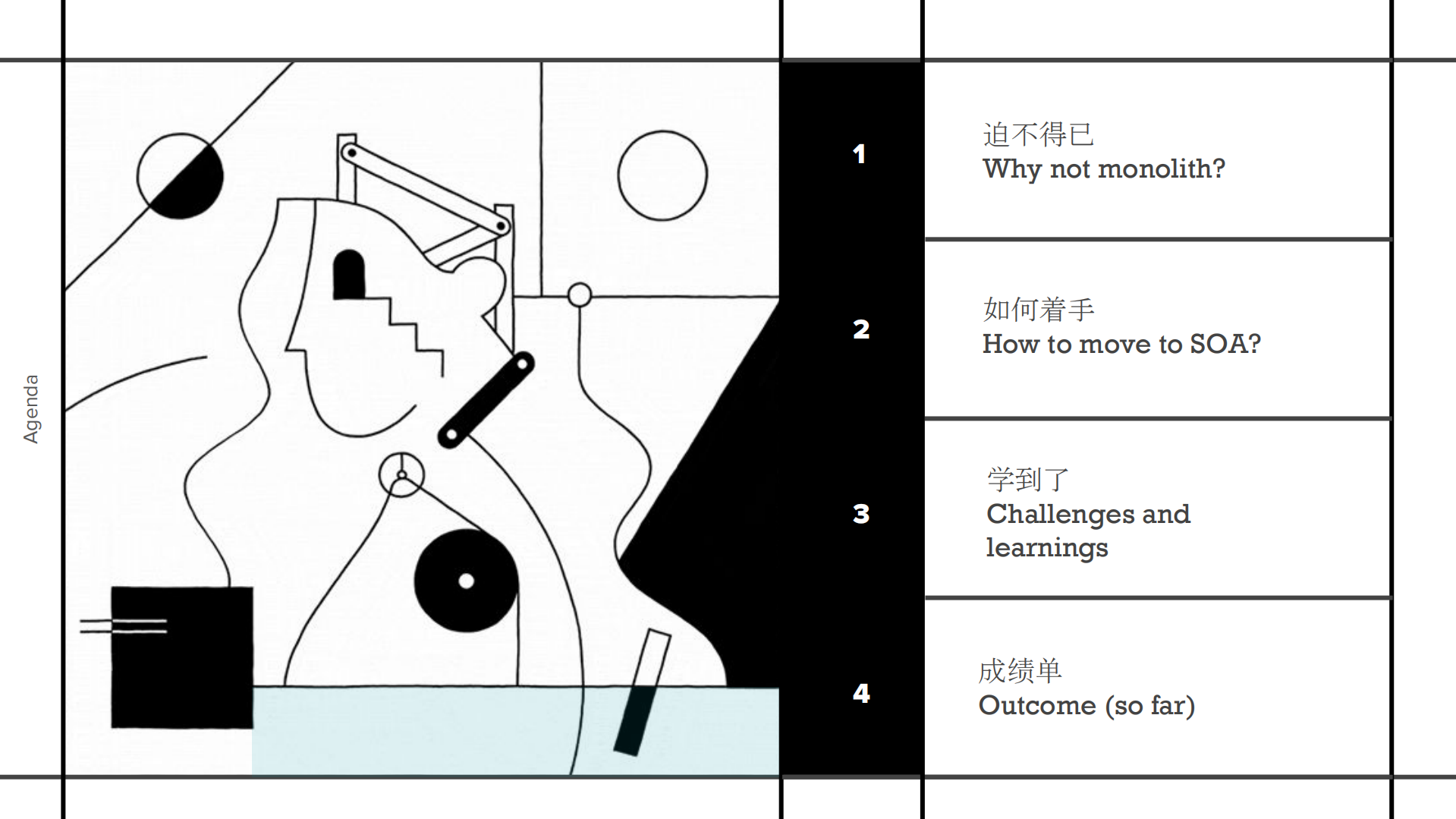 Agenda

1

迫不得已
Why not monolith?

2

如何着手
How to move to SOA?

3

学到了
Challenges and learnings

4

成绩单
Outcome (so far)