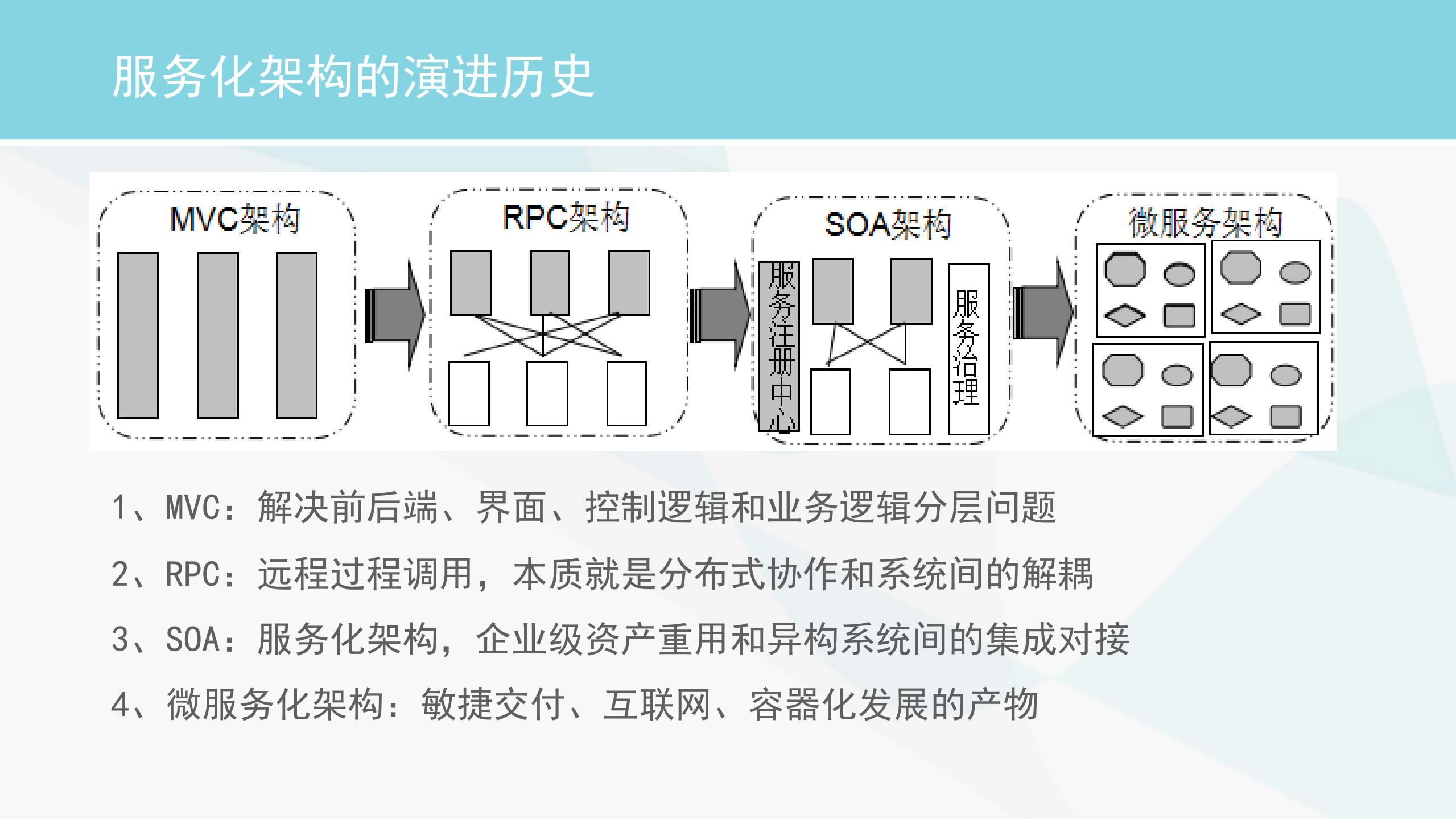 服务化架构的演进历史

MVC架构

RPC架构

SOA架构

服务注册中心

服务治理

微服务架构

1、MVC：解决前后端、界面、控制逻辑和业务逻辑分层问题

2、RPC：远程过程调用，本质就是分布式协作和系统间的解耦

3、SOA：服务化架构，企业级资产重用和异构系统间的集成对接

4、微服务化架构：敏捷交付、互联网、容器化发展的产物