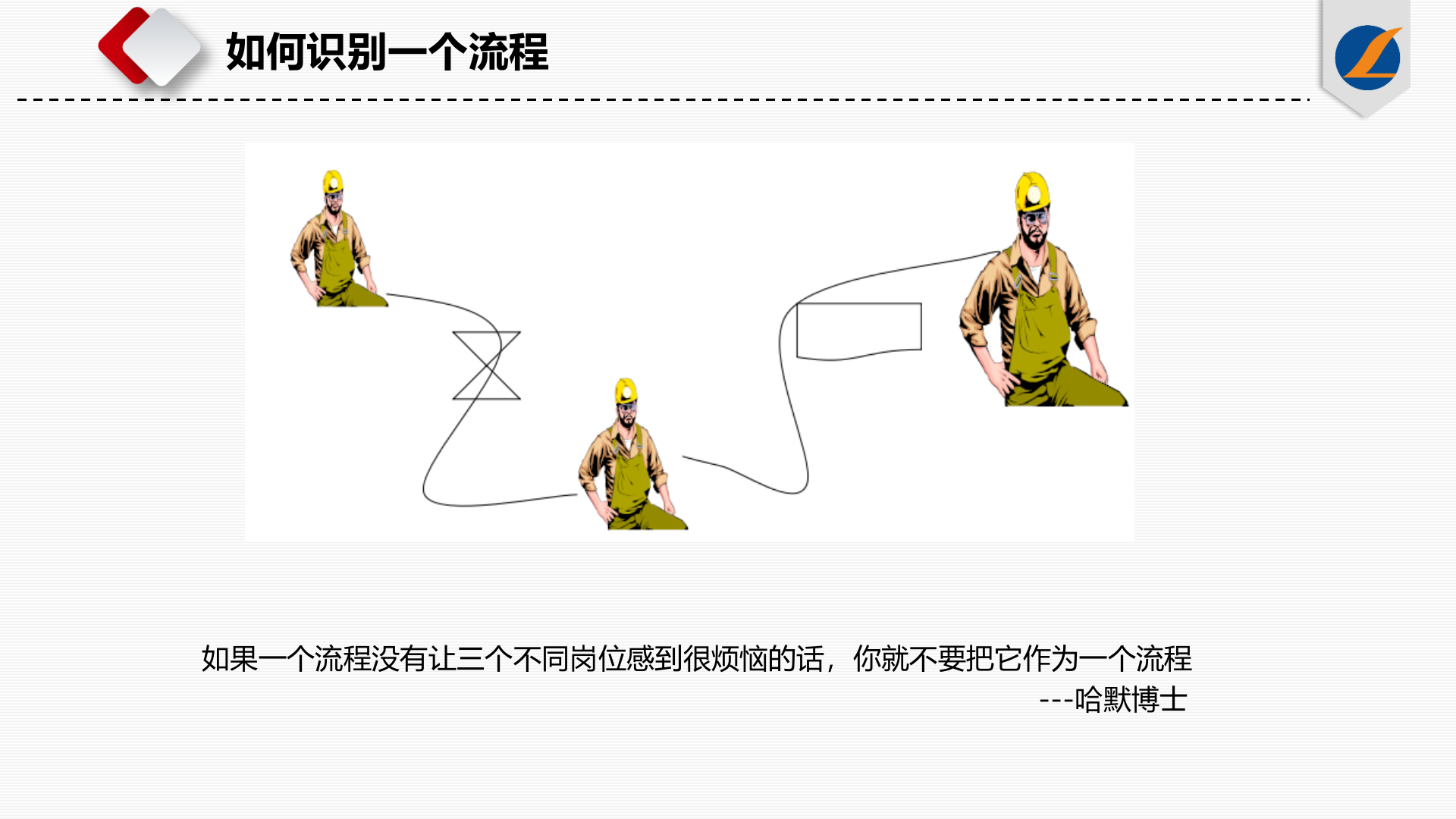 如何识别一个流程

如果一个流程没有让三个不同岗位感到很烦恼的话，你就不要把它作为一个流程
---哈默博士