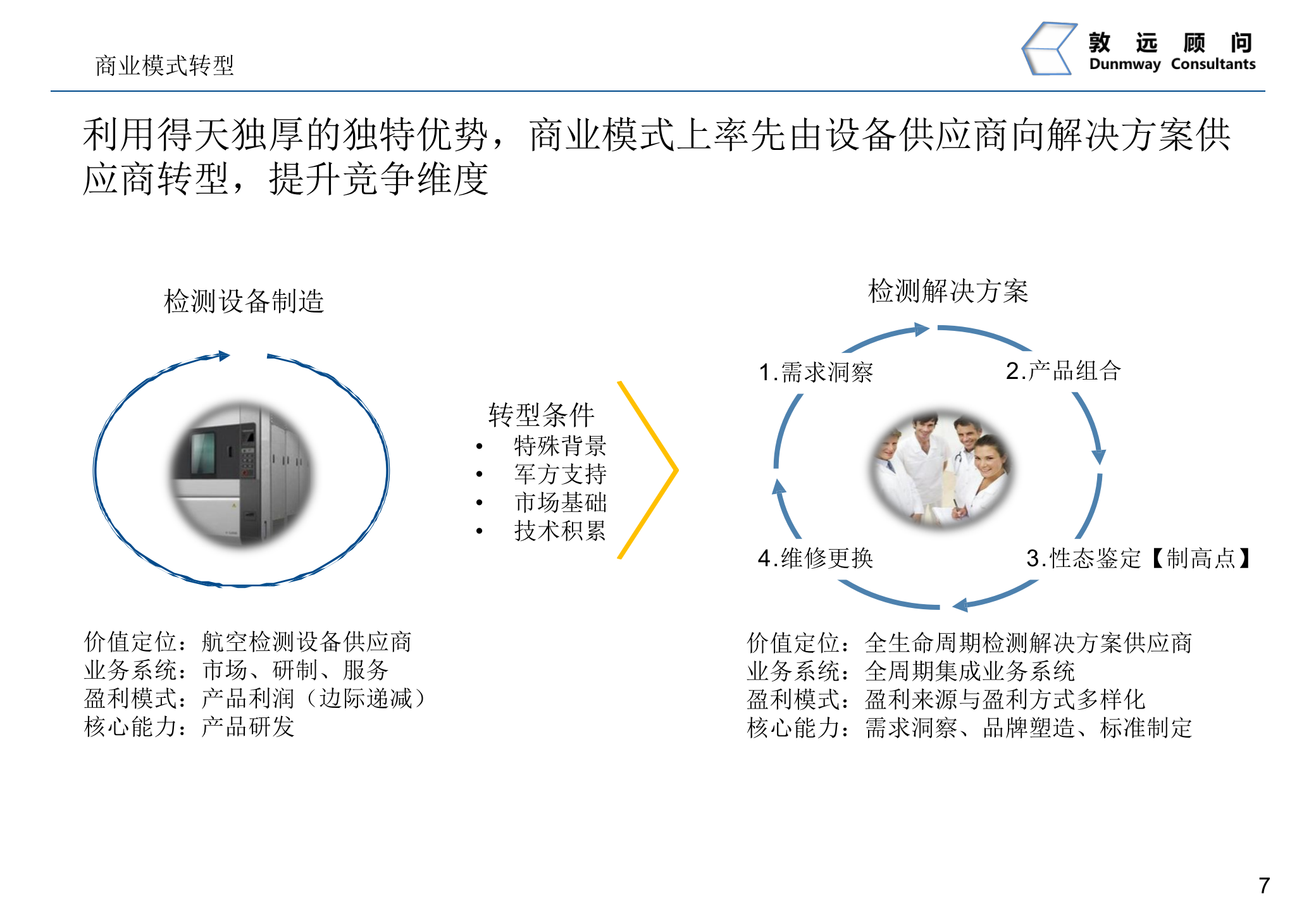 商业模式转型

敦 远 顾 问
Dunmway Consultants

利用得天独厚的独特优势，商业模式上率先由设备供应商向解决方案供应商转型，提升竞争维度

检测设备制造

转型条件
• 特殊背景
• 军方支持
• 市场基础
• 技术积累

检测解决方案

1.需求洞察

2.产品组合

3.性态鉴定【制高点】

4.维修更换

价值定位：航空检测设备供应商
业务系统：市场、研制、服务
盈利模式：产品利润（边际递减）
核心能力：产品研发

价值定位：全生命周期检测解决方案供应商
业务系统：全周期集成业务系统
盈利模式：盈利来源与盈利方式多样化
核心能力：需求洞察、品牌塑造、标准制定

7