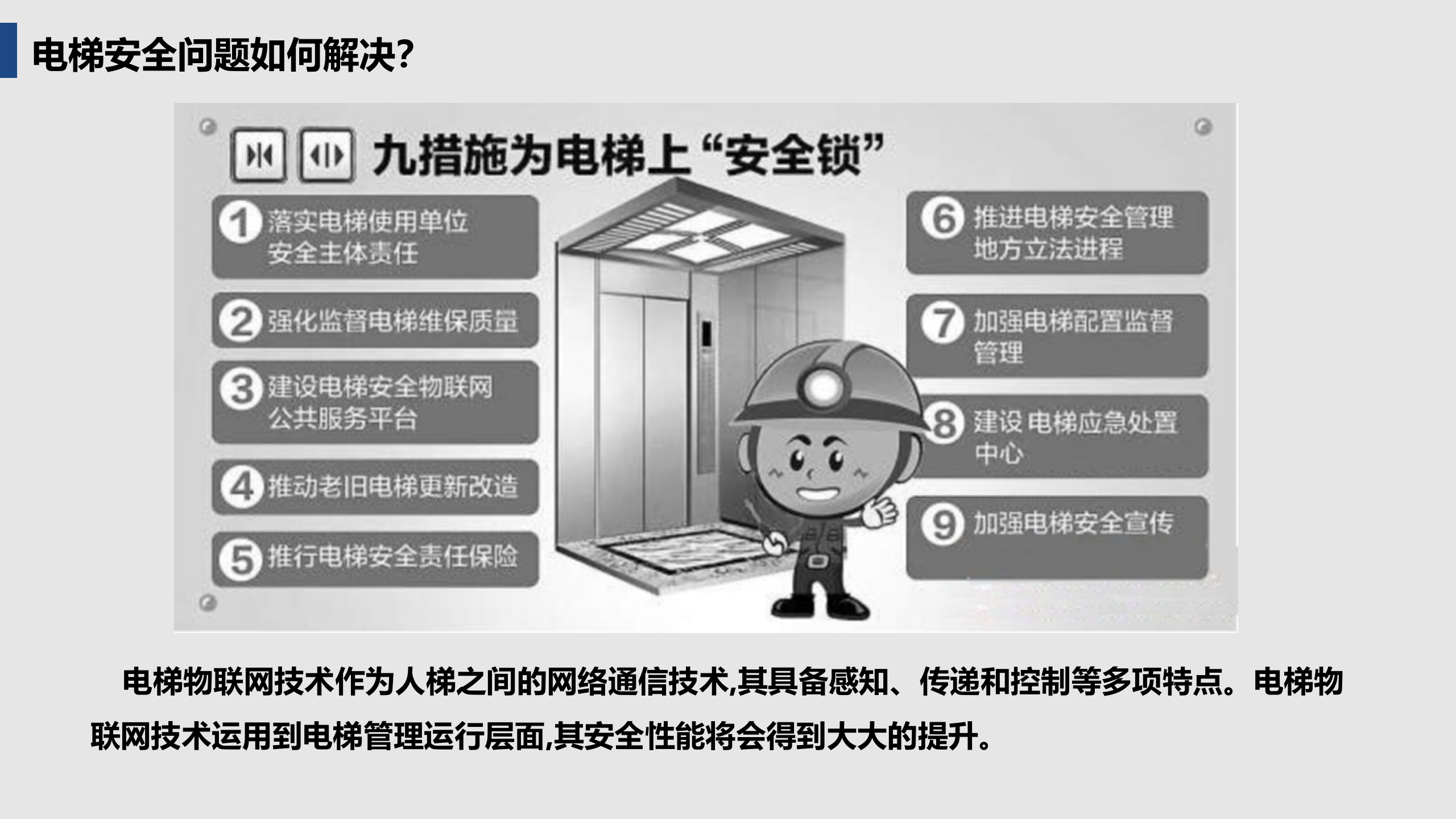 电梯安全问题如何解决?

九措施为电梯上“安全锁”

1 落实电梯使用单位安全主体责任

2 强化监督电梯维保质量

3 建设电梯安全物联网公共服务平台

4 推动老旧电梯更新改造

5 推行电梯安全责任保险

6 推进电梯安全管理地方立法进程

7 加强电梯配置监督管理

8 建设电梯应急处置中心

9 加强电梯安全宣传

电梯物联网技术作为人梯之间的网络通信技术,其具备感知、传递和控制等多项特点。电梯物联网技术运用到电梯管理运行层面,其安全性能将会得到大大的提升。