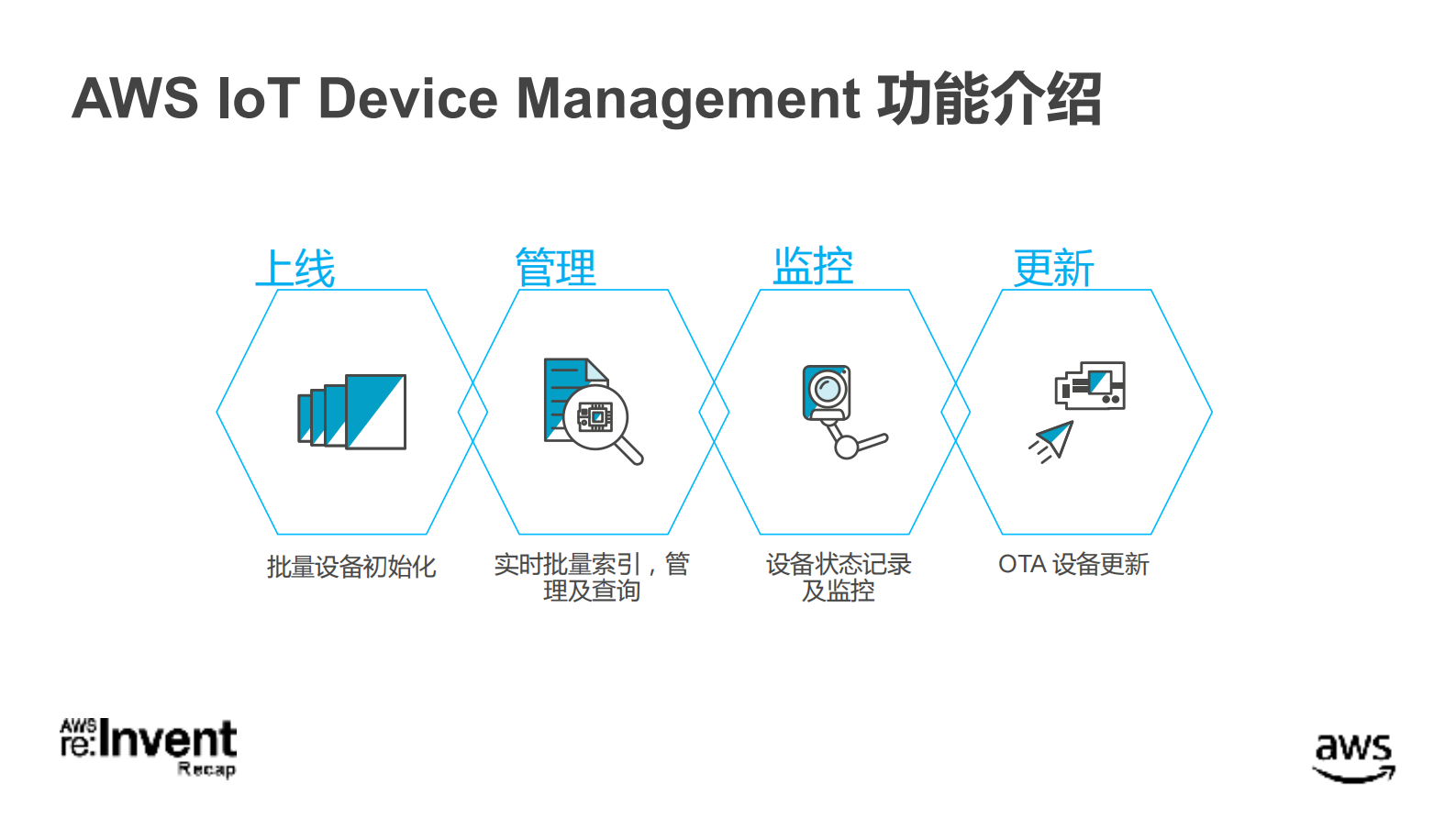 AWS IoT Device Management 功能介绍

上线

管理

监控

更新

批量设备初始化

实时批量索引，管理及查询

设备状态记录及监控

OTA 设备更新

AWS re:Invent Recap

aws