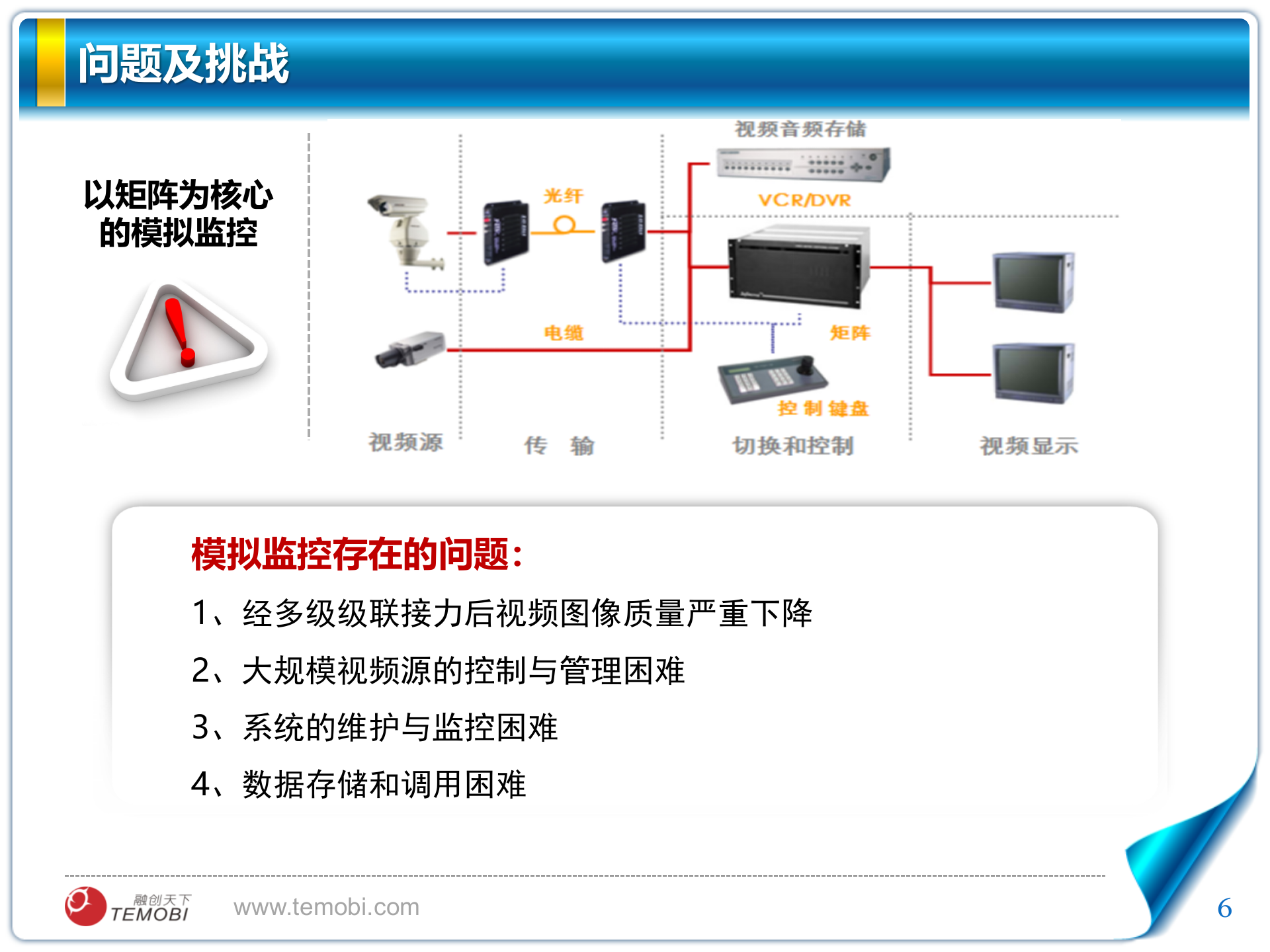 问题及挑战

以矩阵为核心的模拟监控

视频音频存储
VCR/DVR
光纤
电缆
矩阵
控制键盘
视频源
传 输
切换和控制
视频显示

模拟监控存在的问题：
1、经多级级联接力后视频图像质量严重下降
2、大规模视频源的控制与管理困难
3、系统的维护与监控困难
4、数据存储和调用困难

融创天下 TEMOBI
www.temobi.com
6