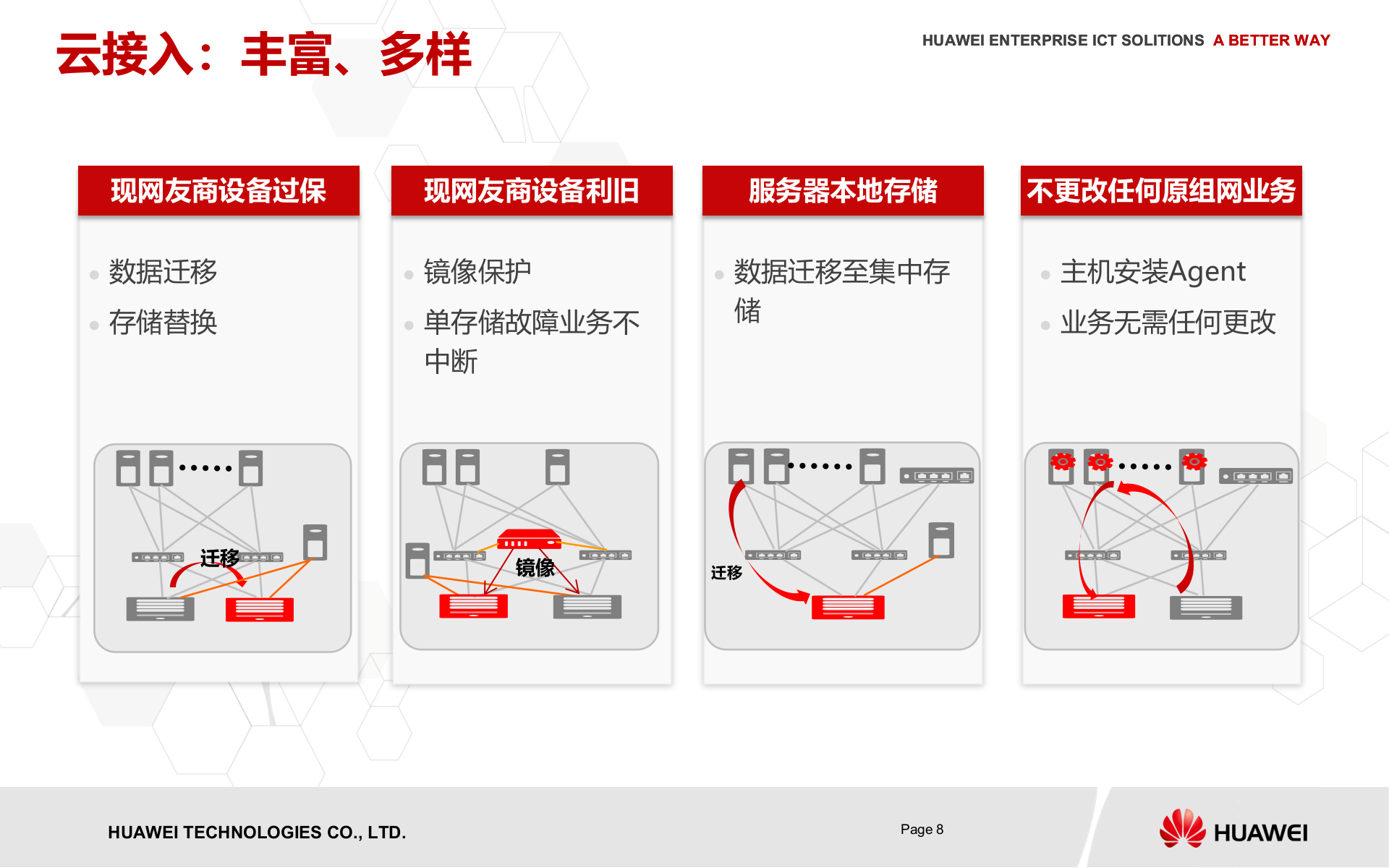 云接入：丰富、多样

HUAWEI ENTERPRISE ICT SOLITIONS A BETTER WAY

现网友商设备过保

数据迁移

存储替换

迁移

现网友商设备利旧

镜像保护

单存储故障业务不中断

镜像

服务器本地存储

数据迁移至集中存储

迁移

不更改任何原组网业务

主机安装Agent

业务无需任何更改

HUAWEI TECHNOLOGIES CO., LTD.

Page 8

HUAWEI