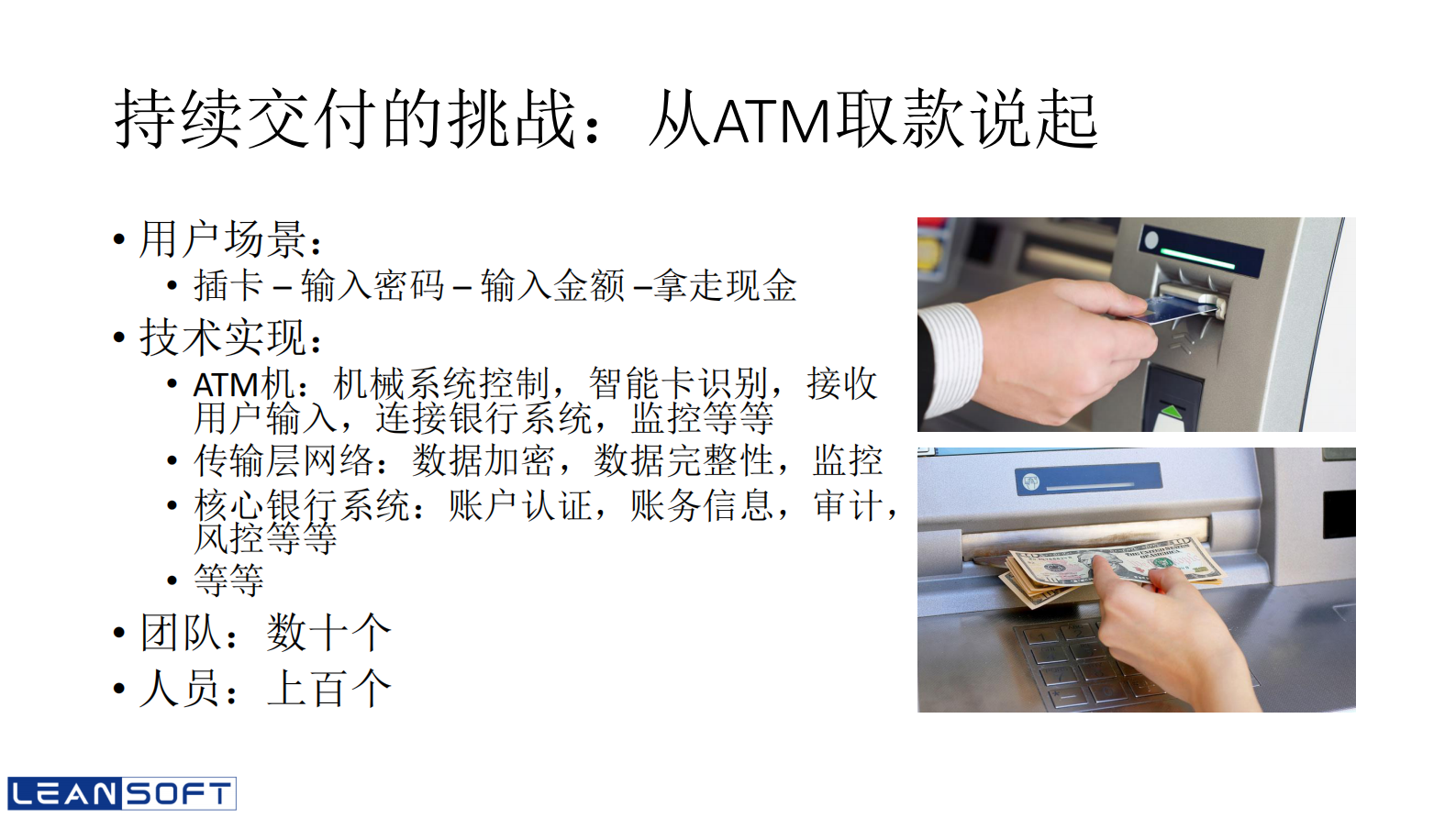 持续交付的挑战：从ATM取款说起

• 用户场景：
  • 插卡 – 输入密码 – 输入金额 –拿走现金
• 技术实现：
  • ATM机：机械系统控制，智能卡识别，接收用户输入，连接银行系统，监控等等
  • 传输层网络：数据加密，数据完整性，监控
  • 核心银行系统：账户认证，账务信息，审计，风控等等
  • 等等
• 团队：数十个
• 人员：上百个

LEANSOFT