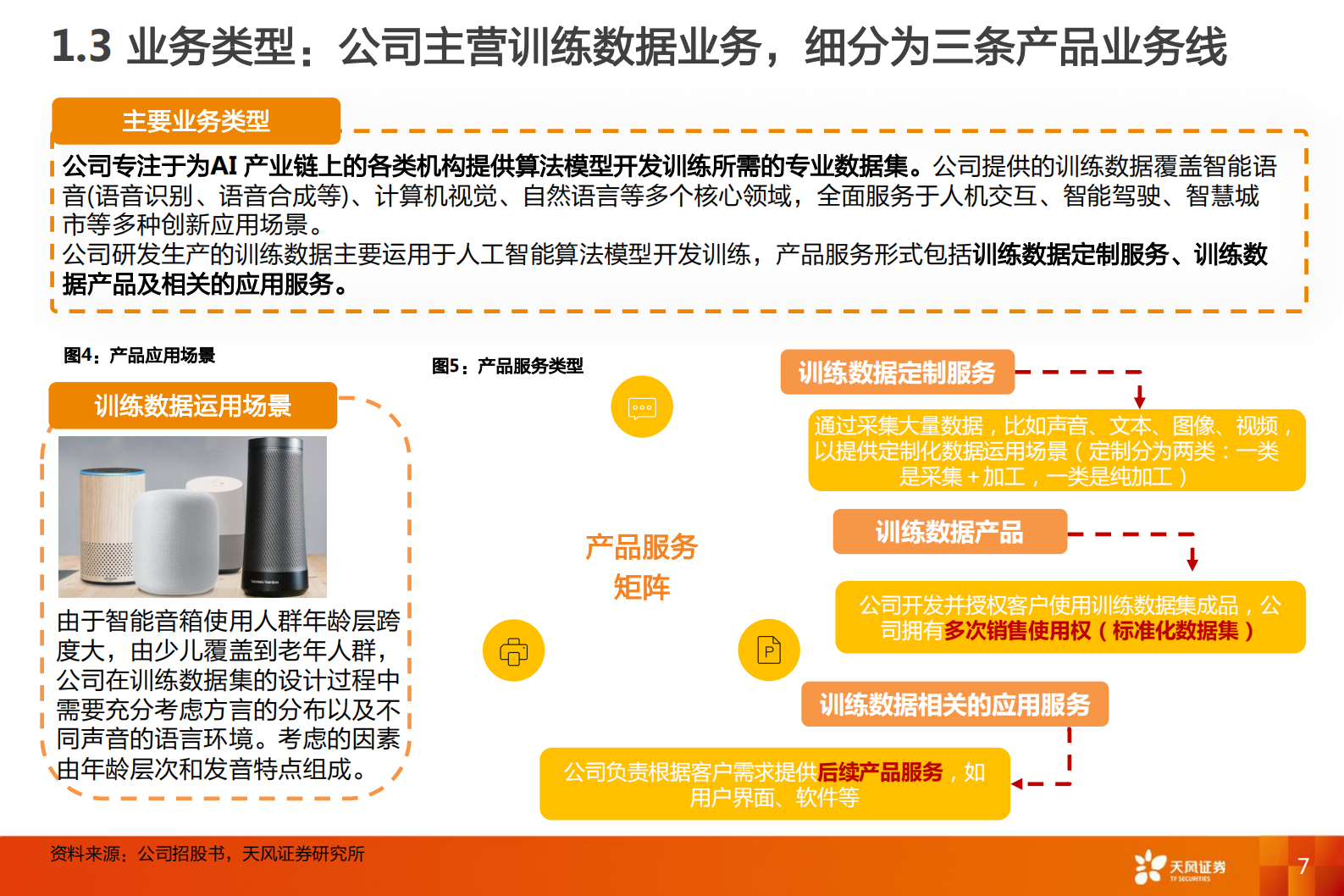 1.3 业务类型：公司主营训练数据业务，细分为三条产品业务线

主要业务类型

公司专注于为AI 产业链上的各类机构提供算法模型开发训练所需的专业数据集。公司提供的训练数据覆盖智能语音(语音识别、语音合成等)、计算机视觉、自然语言等多个核心领域，全面服务于人机交互、智能驾驶、智慧城市等多种创新应用场景。
公司研发生产的训练数据主要运用于人工智能算法模型开发训练，产品服务形式包括训练数据定制服务、训练数据产品及相关的应用服务。

图4：产品应用场景

训练数据运用场景

由于智能音箱使用人群年龄层跨度大，由少儿覆盖到老年人群，公司在训练数据集的设计过程中需要充分考虑方言的分布以及不同声音的语言环境。考虑的因素由年龄层次和发音特点组成。

图5：产品服务类型

产品服务矩阵

训练数据定制服务

通过采集大量数据，比如声音、文本、图像、视频，以提供定制化数据运用场景（定制分为两类：一类是采集+加工，一类是纯加工）

训练数据产品

公司开发并授权客户使用训练数据集成品，公司拥有多次销售使用权（标准化数据集）

训练数据相关的应用服务

公司负责根据客户需求提供后续产品服务，如用户界面、软件等

资料来源：公司招股书，天风证券研究所

天风证券
TF SECURITIES

7